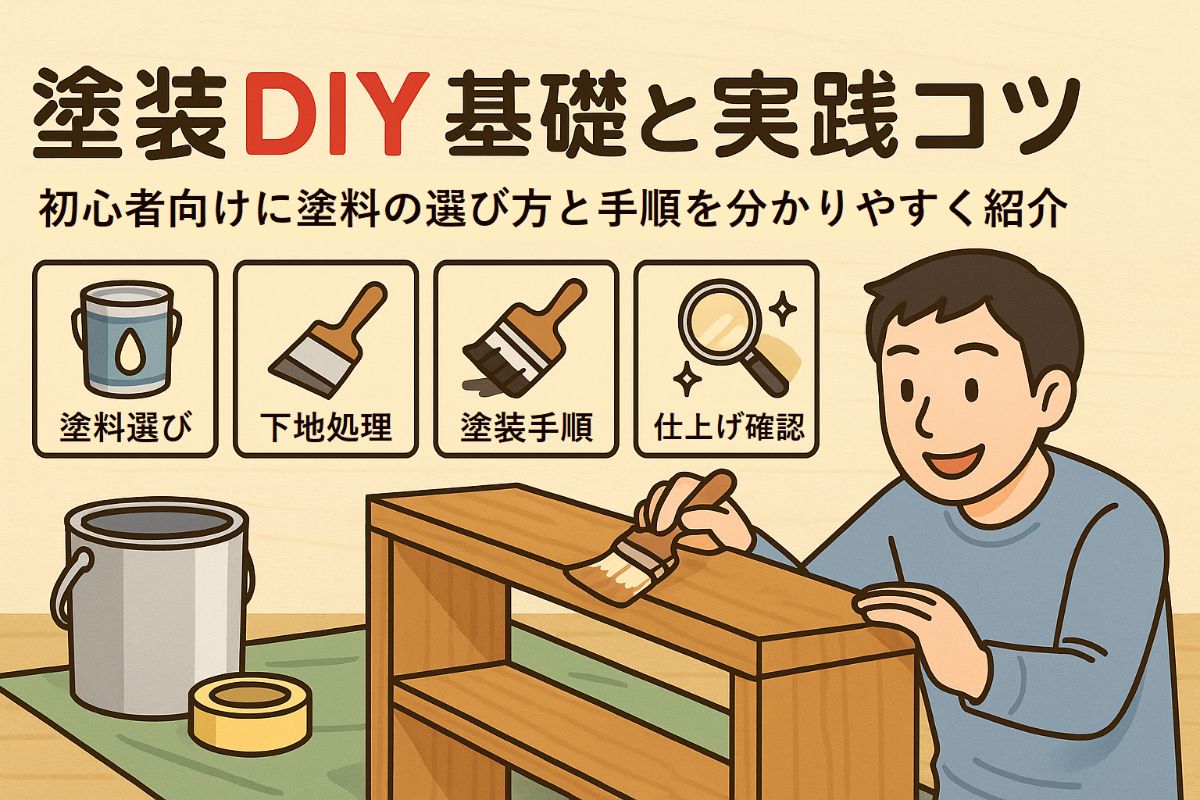 塗装DIY基礎と実践コツ

初心者向けに塗料の選び方と手順を分かりやすく紹介

塗料選び

下地処理

塗装手順

仕上げ確認